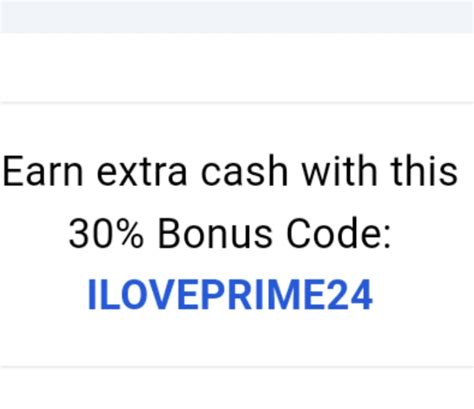 Earn extra cash with this 30% Bonus Code:
ILOVEPRIME24